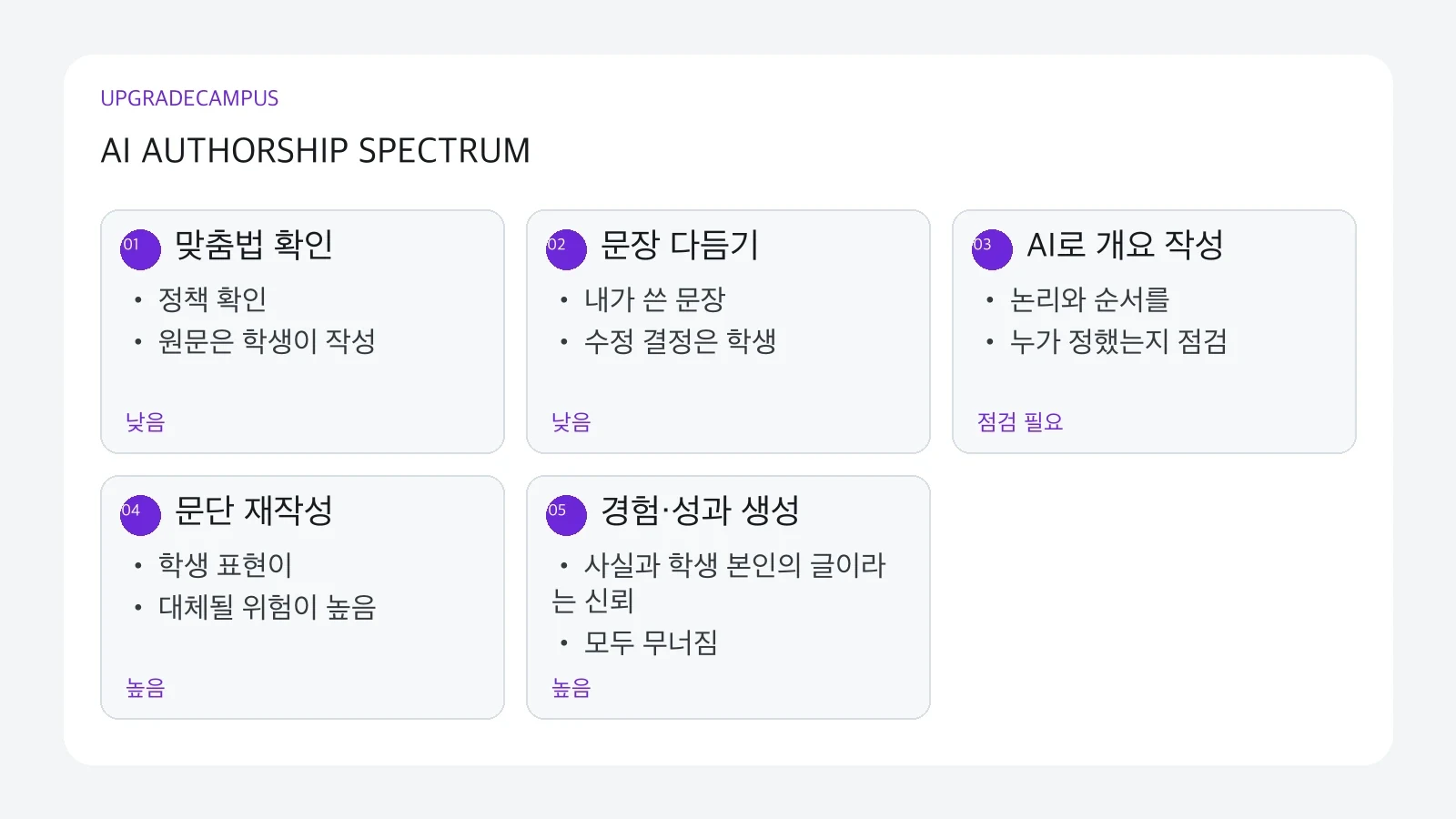 UPGRADECAMPUS

AI AUTHORSHIP SPECTRUM

01 맞춤법 확인
• 정책 확인
• 원문은 학생이 작성
낮음

02 문장 다듬기
• 내가 쓴 문장
• 수정 결정은 학생
낮음

03 AI로 개요 작성
• 논리와 순서를
• 누가 정했는지 점검
점검 필요

04 문단 재작성
• 학생 표현이
• 대체될 위험이 높음
높음

05 경험·성과 생성
• 사실과 학생 본인의 글이라는 신뢰
• 모두 무너짐
높음