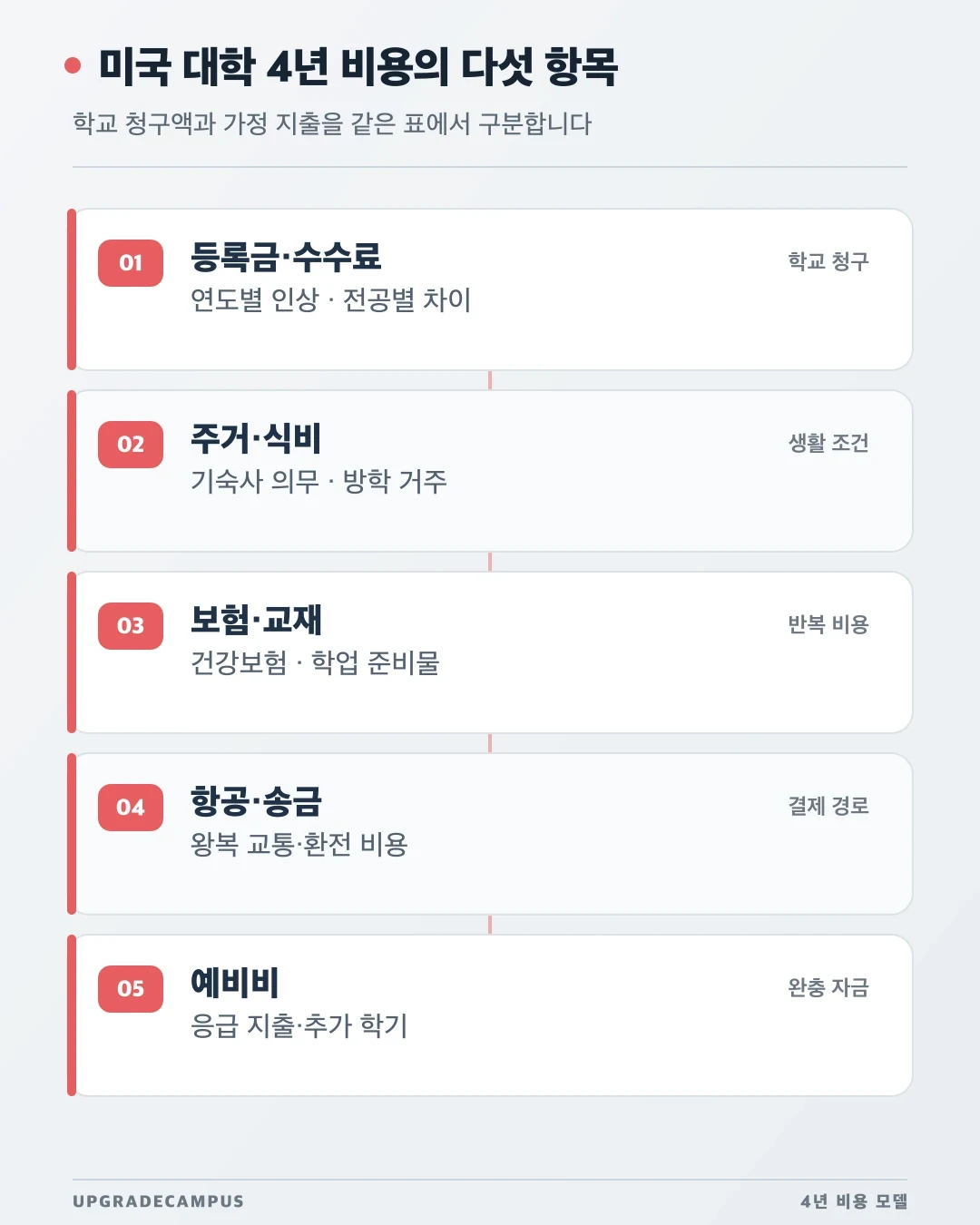 미국 대학 4년 비용의 다섯 항목

학교 청구액과 가정 지출을 같은 표에서 구분합니다

01 등록금·수수료
연도별 인상 · 전공별 차이
학교 청구

02 주거·식비
기숙사 의무 · 방학 거주
생활 조건

03 보험·교재
건강보험 · 학업 준비물
반복 비용

04 항공·송금
왕복 교통·환전 비용
결제 경로

05 예비비
응급 지출·추가 학기
완충 자금

UPGRADECAMPUS
4년 비용 모델